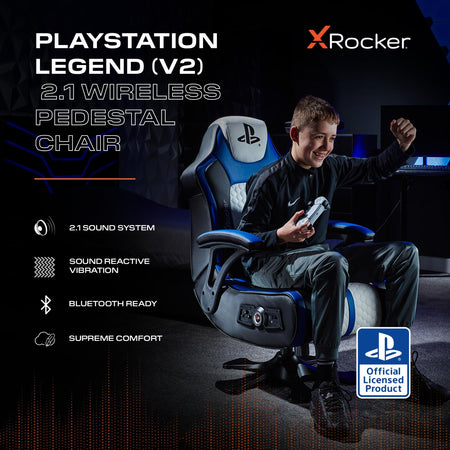 PLAYSTATION LEGEND (V2) 2.1 WIRELESS PEDESTAL CHAIR

XRocker

2.1 SOUND SYSTEM

SOUND REACTIVE VIBRATION

BLUETOOTH READY

SUPREME COMFORT

Official Licensed Product