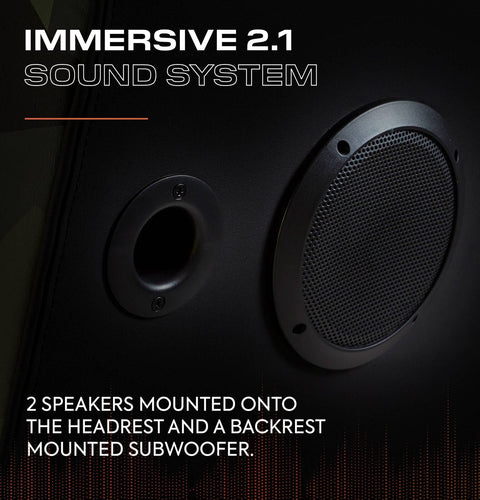 IMMERSIVE 2.1
SOUND SYSTEM

2 SPEAKERS MOUNTED ONTO THE HEADREST AND A BACKREST MOUNTED SUBWOOFER.