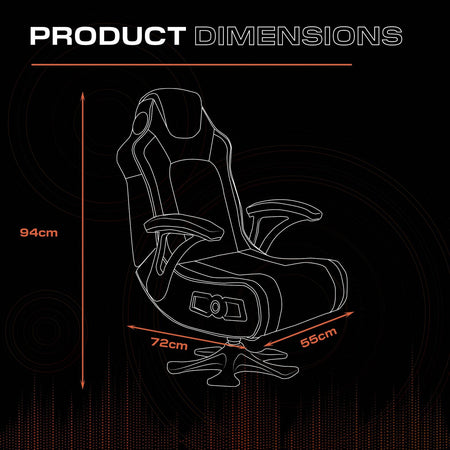 PRODUCT DIMENSIONS

94cm

72cm

55cm