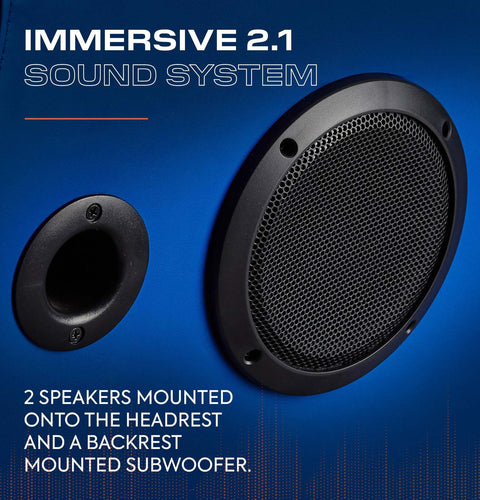 IMMERSIVE 2.1
SOUND SYSTEM

2 SPEAKERS MOUNTED ONTO THE HEADREST AND A BACKREST MOUNTED SUBWOOFER.