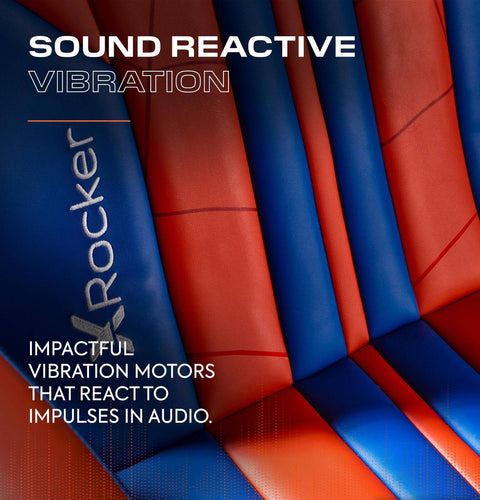 SOUND REACTIVE
VIBRATION

XRocker

IMPACTFUL VIBRATION MOTORS THAT REACT TO IMPULSES IN AUDIO.