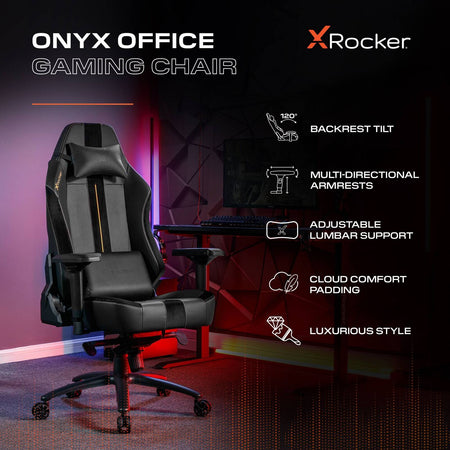 ONYX OFFICE
GAMING CHAIR

XRocker

120°

BACKREST TILT

MULTI-DIRECTIONAL ARMRESTS

ADJUSTABLE LUMBAR SUPPORT

CLOUD COMFORT PADDING

LUXURIOUS STYLE